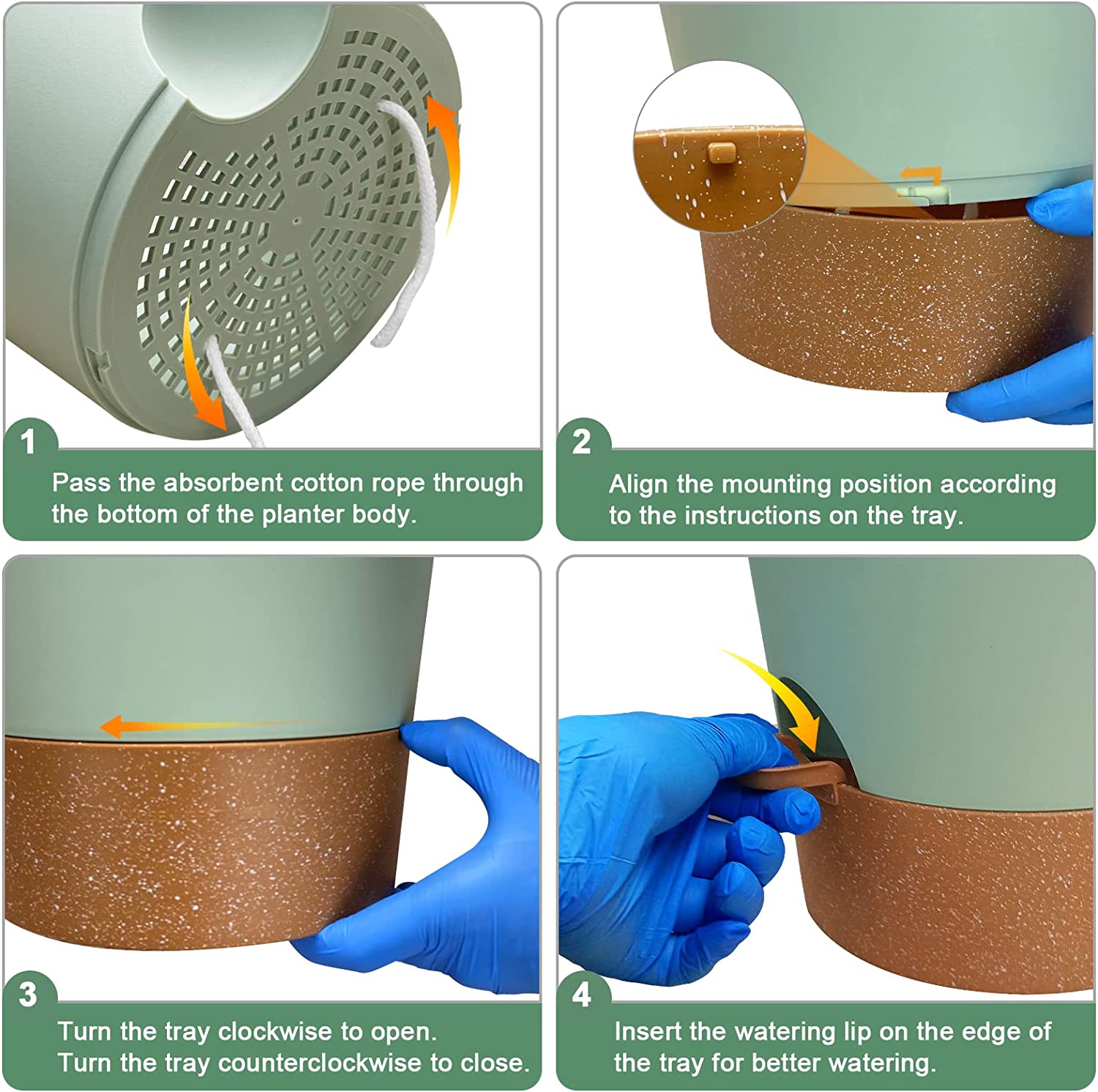 1
Pass the absorbent cotton rope through the bottom of the planter body.

2
Align the mounting position according to the instructions on the tray.

3
Turn the tray clockwise to open.
Turn the tray counterclockwise to close.

4
Insert the watering lip on the edge of the tray for better watering.