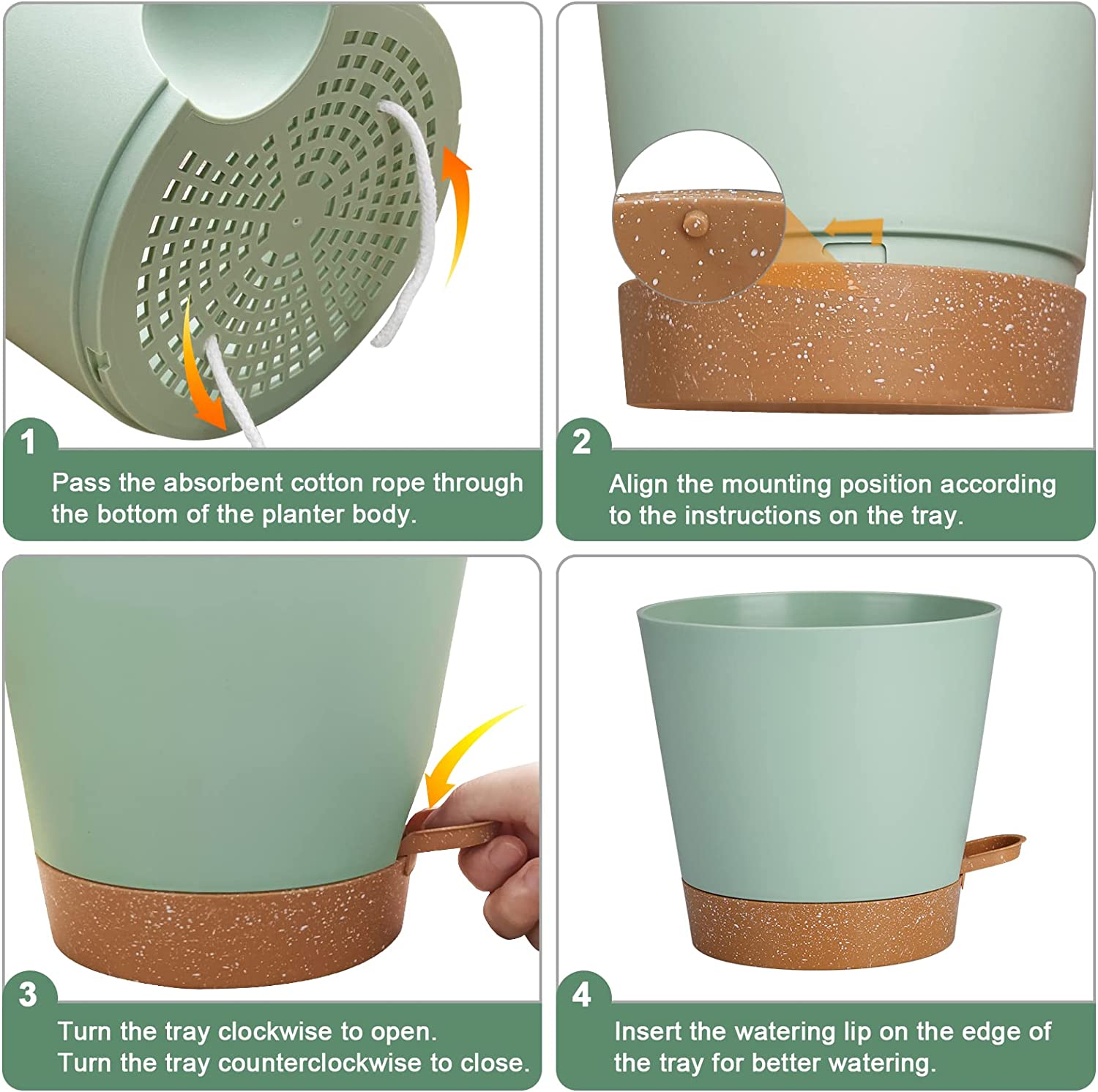 1
Pass the absorbent cotton rope through the bottom of the planter body.

2
Align the mounting position according to the instructions on the tray.

3
Turn the tray clockwise to open.
Turn the tray counterclockwise to close.

4
Insert the watering lip on the edge of the tray for better watering.