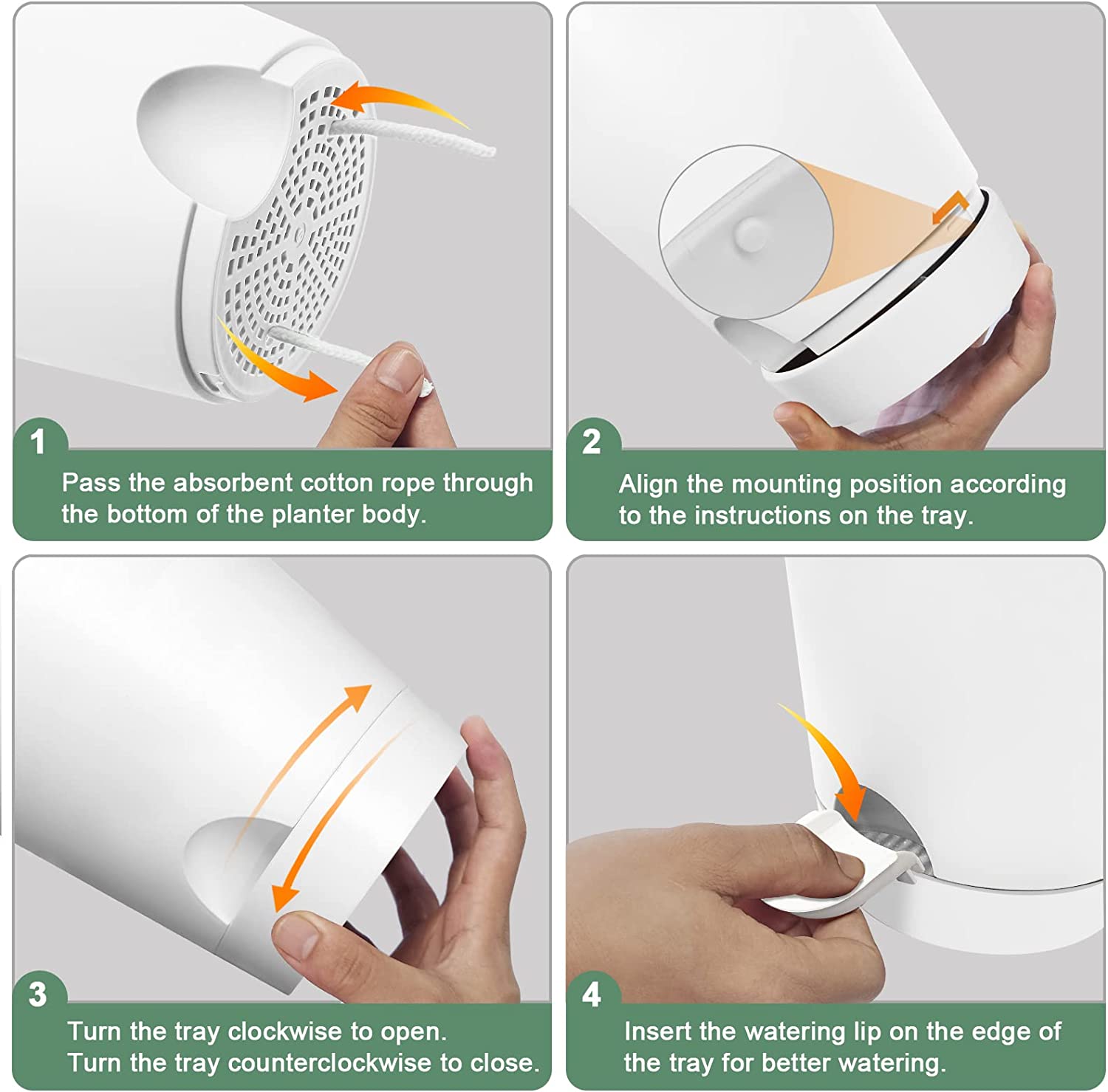 1
Pass the absorbent cotton rope through the bottom of the planter body.

2
Align the mounting position according to the instructions on the tray.

3
Turn the tray clockwise to open.
Turn the tray counterclockwise to close.

4
Insert the watering lip on the edge of the tray for better watering.