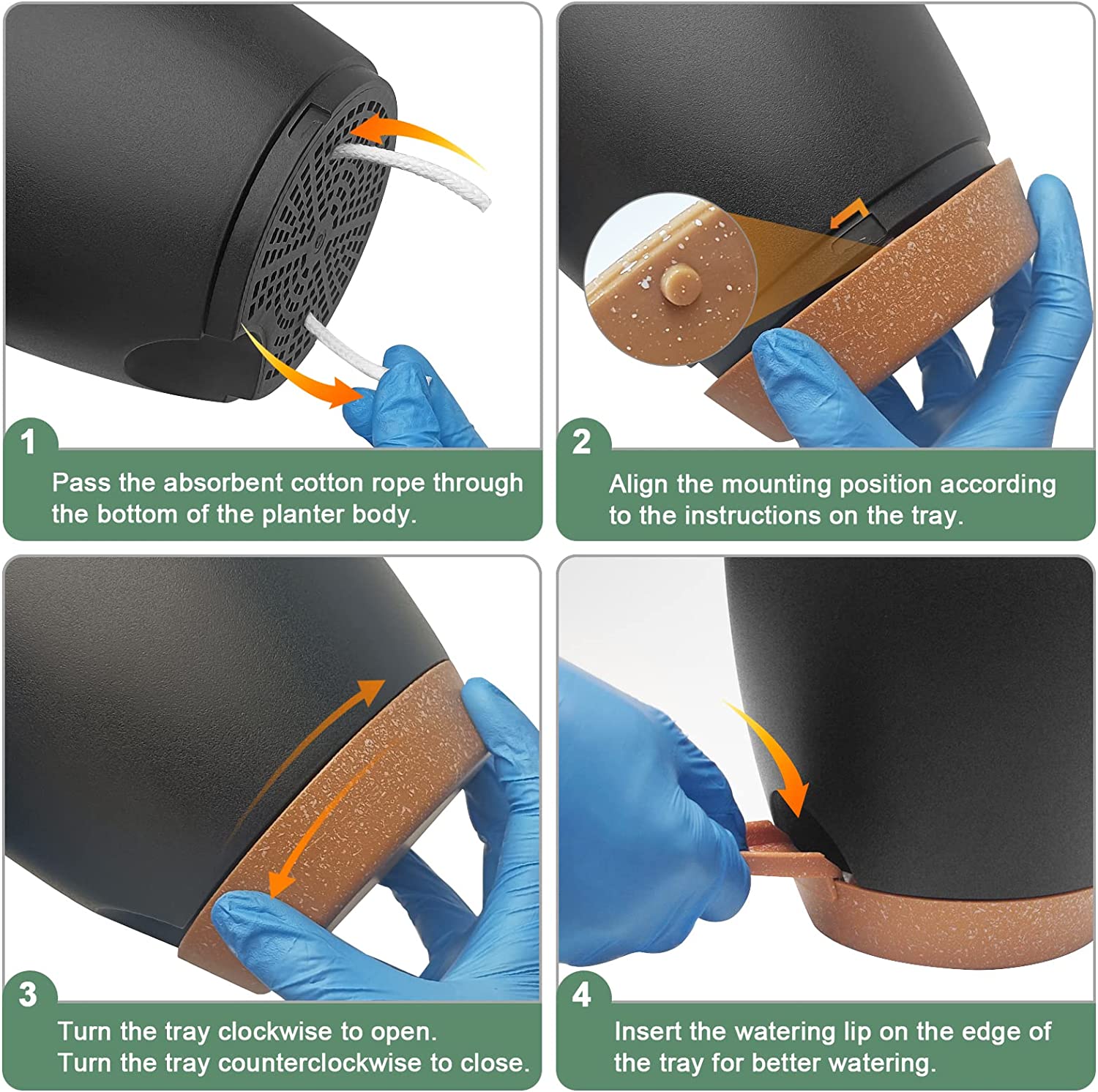 1

Pass the absorbent cotton rope through the bottom of the planter body.

2

Align the mounting position according to the instructions on the tray.

3

Turn the tray clockwise to open.
Turn the tray counterclockwise to close.

4

Insert the watering lip on the edge of the tray for better watering.