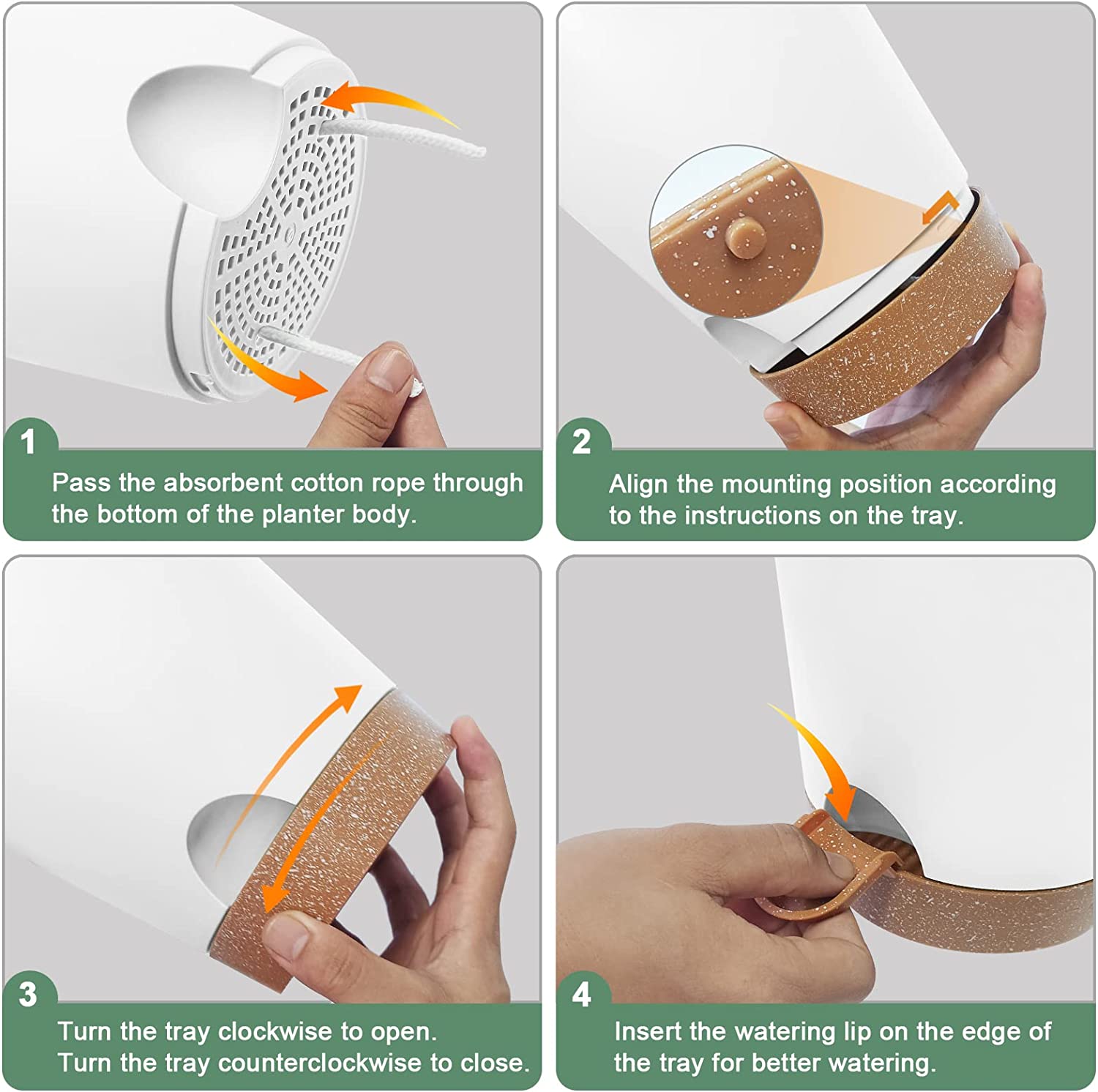 1

Pass the absorbent cotton rope through the bottom of the planter body.

2

Align the mounting position according to the instructions on the tray.

3

Turn the tray clockwise to open.
Turn the tray counterclockwise to close.

4

Insert the watering lip on the edge of the tray for better watering.